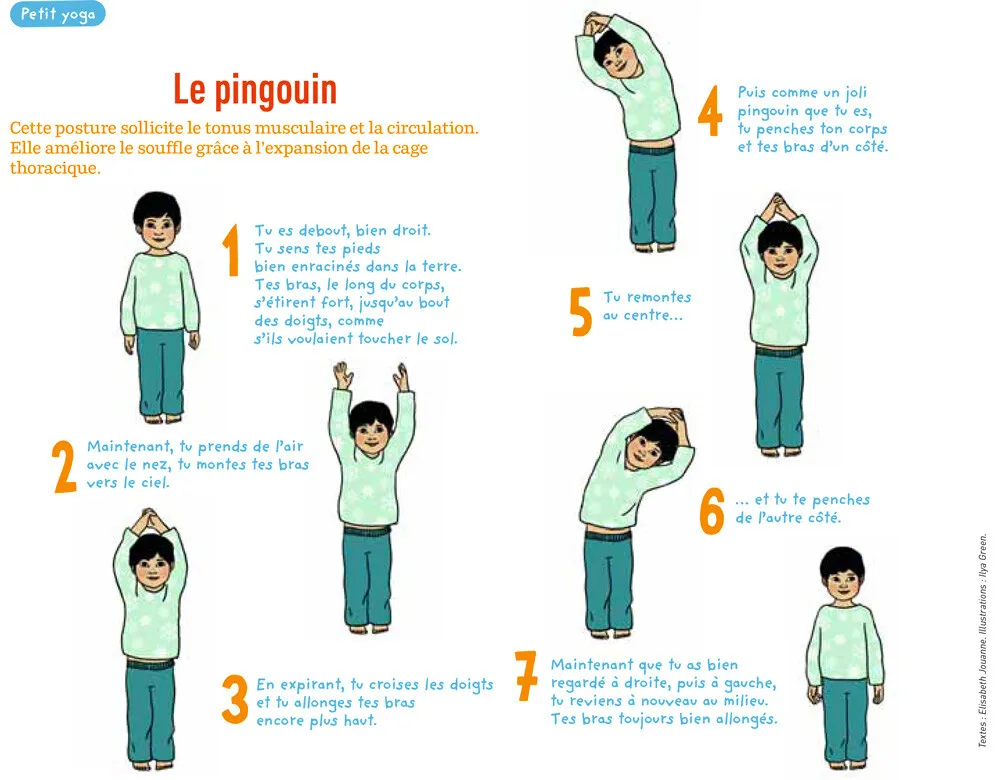 Petit yoga

Le pingouin

Cette posture sollicite le tonus musculaire et la circulation. Elle améliore le souffle grâce à l'expansion de la cage thoracique.

1 Tu es debout, bien droit. Tu sens tes pieds bien enracinés dans la terre. Tes bras, le long du corps, s'étirent fort, jusqu'au bout des doigts, comme s'ils voulaient toucher le sol.

2 Maintenant, tu prends de l'air avec le nez, tu montes tes bras vers le ciel.

3 En expirant, tu croises les doigts et tu allonges tes bras encore plus haut.

4 Puis comme un joli pingouin que tu es, tu penches ton corps et tes bras d'un côté.

5 Tu remontes au centre...

6 ... et tu te penches de l'autre côté.

7 Maintenant que tu as bien regardé à droite, puis à gauche, tu reviens à nouveau au milieu. Tes bras toujours bien allongés.

Textes : Elisabeth Jouanne. Illustrations : Ilya Green.